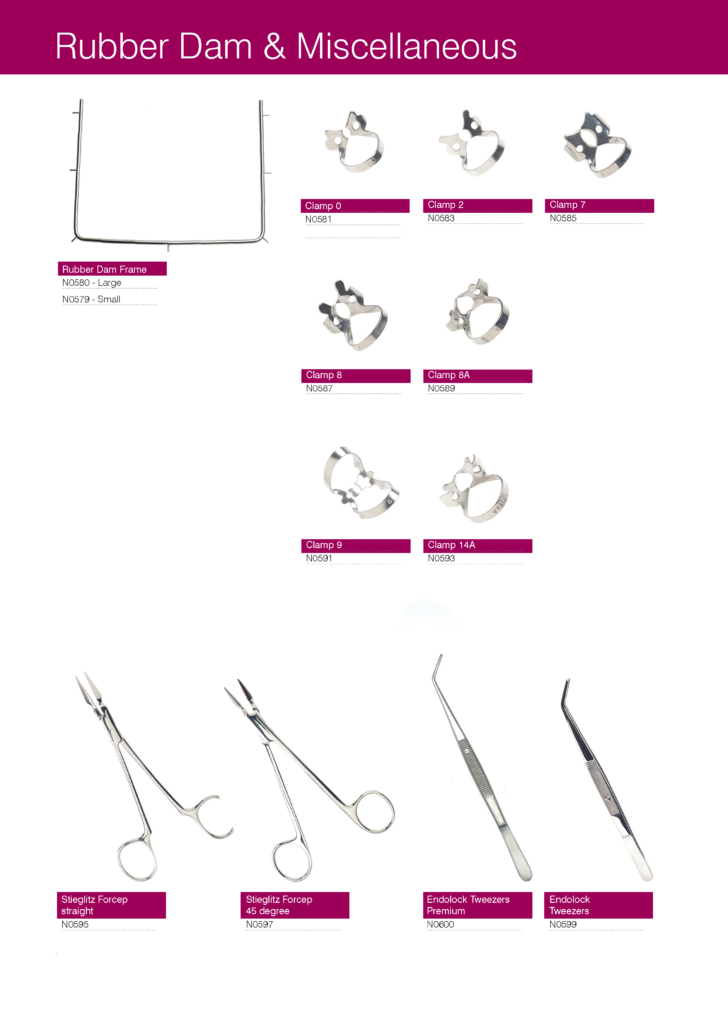 Rubber Dam & Miscellaneous

Rubber Dam Frame
N0580 - Large
N0579 - Small

Clamp 0
N0581

Clamp 2
N0583

Clamp 7
N0585

Clamp 8
N0587

Clamp 8A
N0589

Clamp 9
N0591

Clamp 14A
N0593

Stieglitz Forcep straight
N0595

Stieglitz Forcep 45 degree
N0597

Endolock Tweezers Premium
N0600

Endolock Tweezers
N0599